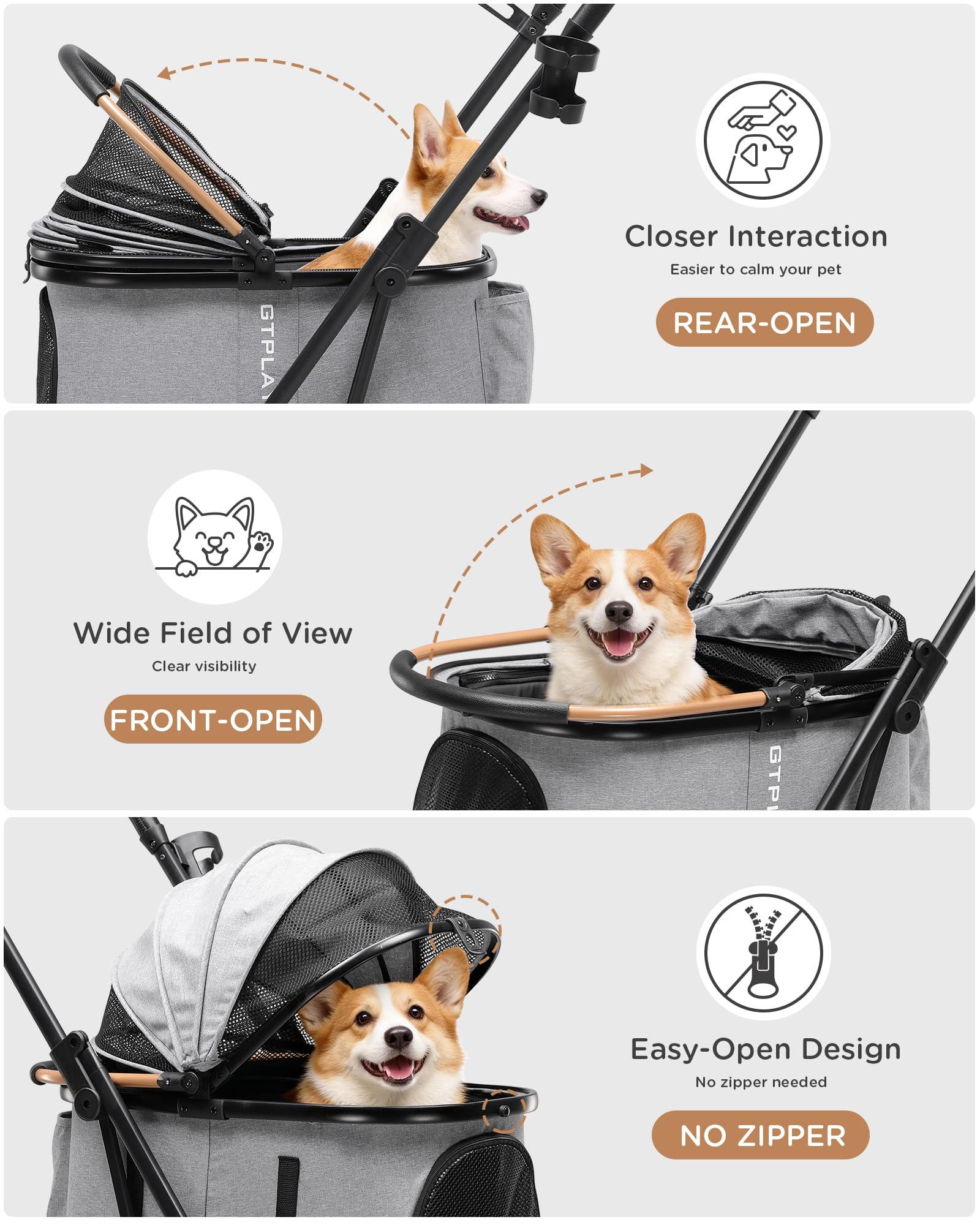 GTPLA

Closer Interaction

Easier to calm your pet

REAR-OPEN

Wide Field of View

Clear visibility

FRONT-OPEN

GTP

Easy-Open Design

No zipper needed

NO ZIPPER