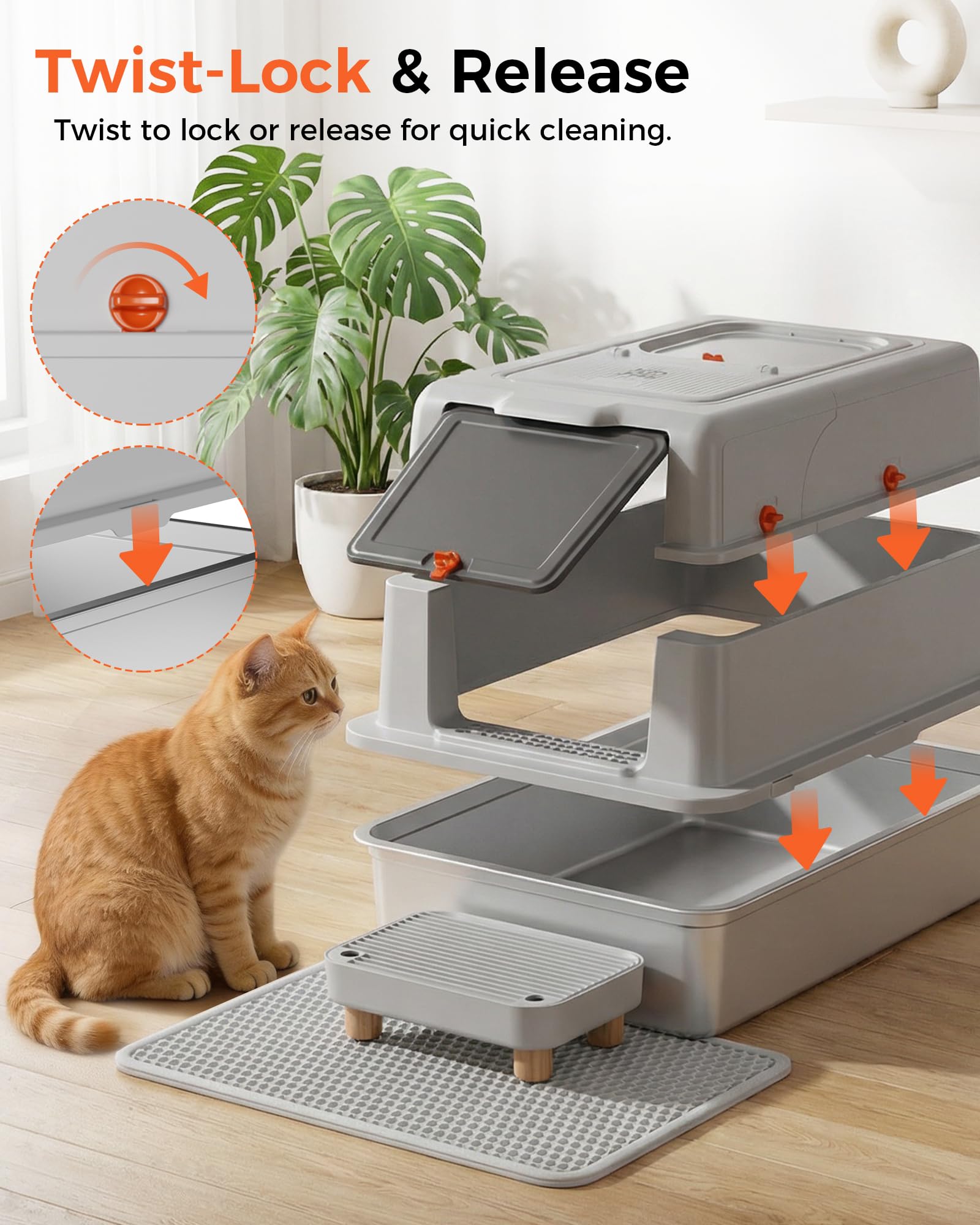 Twist-Lock & Release

Twist to lock or release for quick cleaning.