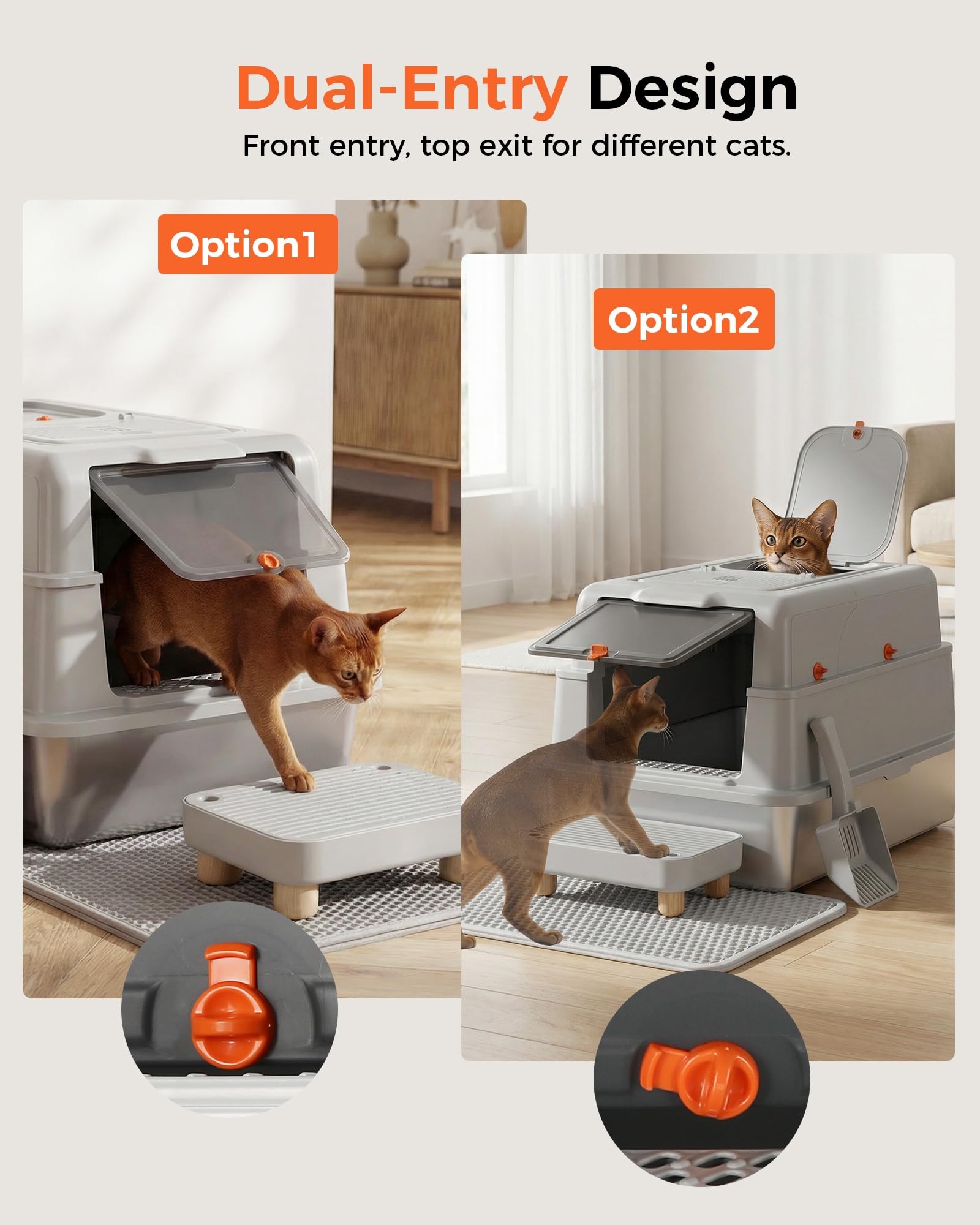 Dual-Entry Design

Front entry, top exit for different cats.

Option1

Option2